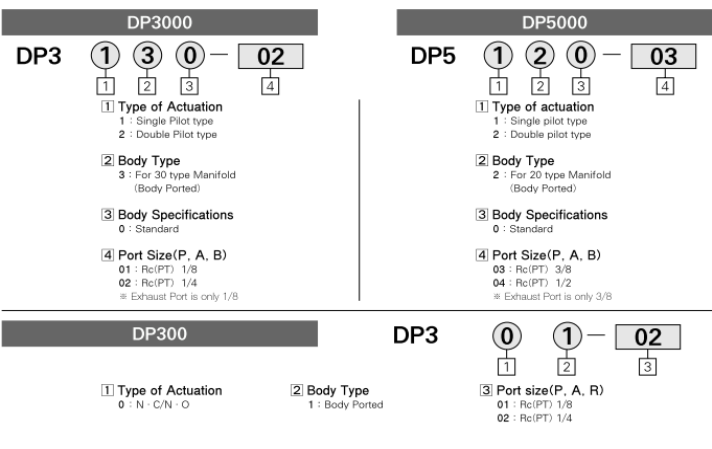 DP3000

DP3 1 3 0 — 02
1 2 3 4

1 Type of Actuation
1 : Single Pilot type
2 : Double Pilot type

2 Body Type
3 : For 30 type Manifold (Body Ported)

3 Body Specifications
0 : Standard

4 Port Size(P, A, B)
01 : Rc(PT) 1/8
02 : Rc(PT) 1/4
※ Exhaust Port is only 1/8

DP5000

DP5 1 2 0 — 03
1 2 3 4

1 Type of actuation
1 : Single pilot type
2 : Double pilot type

2 Body Type
2 : For 20 type Manifold (Body Ported)

3 Body Specifications
0 : Standard

4 Port Size(P, A, B)
03 : Rc(PT) 3/8
04 : Rc(PT) 1/2
※ Exhaust Port is only 3/8

DP300

DP3 0 1 — 02
1 2 3

1 Type of Actuation
0 : N · C/N · O

2 Body Type
1 : Body Ported

3 Port size(P, A, R)
01 : Rc(PT) 1/8
02 : Rc(PT) 1/4