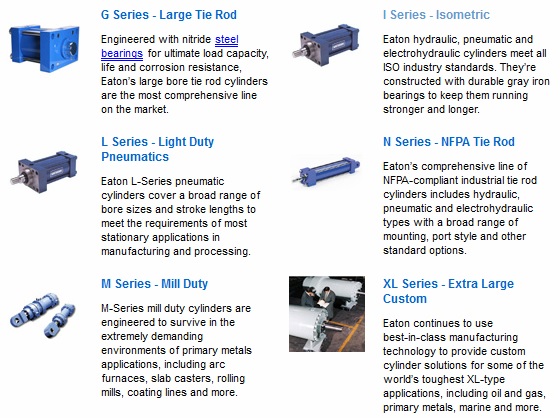 G Series - Large Tie Rod

Engineered with nitride steel bearings for ultimate load capacity, life and corrosion resistance, Eaton's large bore tie rod cylinders are the most comprehensive line on the market.

L Series - Light Duty Pneumatics

Eaton L-Series pneumatic cylinders cover a broad range of bore sizes and stroke lengths to meet the requirements of most stationary applications in manufacturing and processing.

M Series - Mill Duty

M-Series mill duty cylinders are engineered to survive in the extremely demanding environments of primary metals applications, including arc furnaces, slab casters, rolling mills, coating lines and more.

I Series - Isometric

Eaton hydraulic, pneumatic and electrohydraulic cylinders meet all ISO industry standards. They're constructed with durable gray iron bearings to keep them running stronger and longer.

N Series - NFPA Tie Rod

Eaton's comprehensive line of NFPA-compliant industrial tie rod cylinders includes hydraulic, pneumatic and electrohydraulic types with a broad range of mounting, port style and other standard options.

XL Series - Extra Large Custom

Eaton continues to use best-in-class manufacturing technology to provide custom cylinder solutions for some of the world's toughest XL-type applications, including oil and gas, primary metals, marine and more.