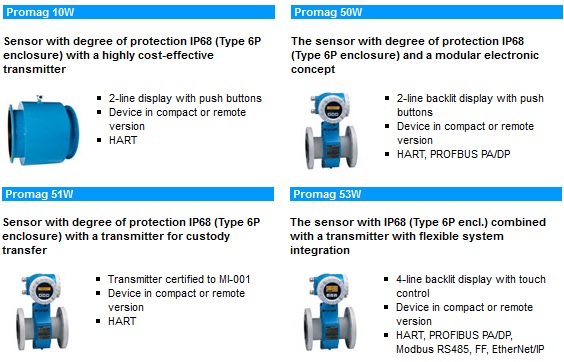 Promag 10W

Sensor with degree of protection IP68 (Type 6P enclosure) with a highly cost-effective transmitter

- 2-line display with push buttons
- Device in compact or remote version
- HART

Promag 50W

The sensor with degree of protection IP68 (Type 6P enclosure) and a modular electronic concept

- 2-line backlit display with push buttons
- Device in compact or remote version
- HART, PROFBUS PA/DP

Promag 51W

Sensor with degree of protection IP68 (Type 6P enclosure) with a transmitter for custody transfer

- Transmitter certified to MI-001
- Device in compact or remote version
- HART

Promag 53W

The sensor with IP68 (Type 6P encl.) combined with a transmitter with flexible system integration

- 4-line backlit display with touch control
- Device in compact or remote version
- HART, PROFIBUS PA/DP, Modbus RS485, FF, EtherNet/IP