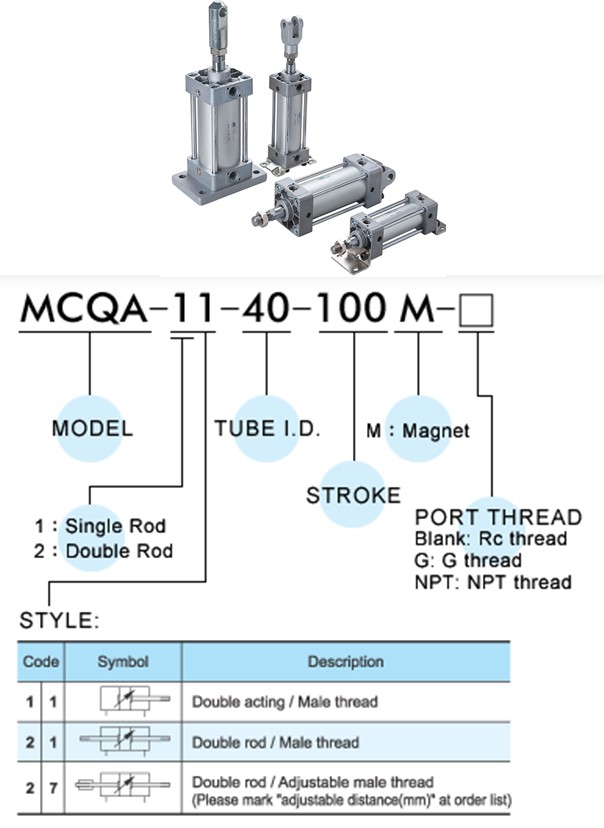 MCQA-11-40-100 M-□

MODEL

TUBE I.D.

M : Magnet

STROKE

1 : Single Rod
2 : Double Rod

PORT THREAD
Blank: Rc thread
G: G thread
NPT: NPT thread

STYLE:

| Code | | Symbol | Description |
|---|---|---|---|
| 1 | 1 | | Double acting / Male thread |
| 2 | 1 | | Double rod / Male thread |
| 2 | 7 | | Double rod / Adjustable male thread (Please mark "adjustable distance(mm)" at order list) |