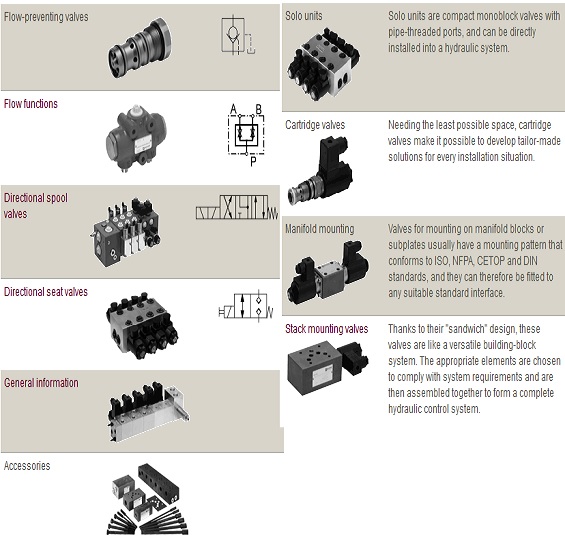 Flow-preventing valves

Flow functions

A B

P

Directional spool valves

Directional seat valves

General information

Accessories

Solo units

Solo units are compact monoblock valves with pipe-threaded ports, and can be directly installed into a hydraulic system.

Cartridge valves

Needing the least possible space, cartridge valves make it possible to develop tailor-made solutions for every installation situation.

Manifold mounting

Valves for mounting on manifold blocks or subplates usually have a mounting pattern that conforms to ISO, NFPA, CETOP and DIN standards, and they can therefore be fitted to any suitable standard interface.

Stack mounting valves

Thanks to their "sandwich" design, these valves are like a versatile building-block system. The appropriate elements are chosen to comply with system requirements and are then assembled together to form a complete hydraulic control system.