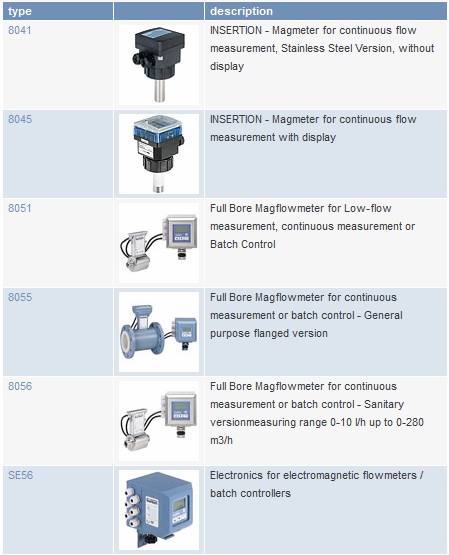 | type | | description |
|---|---|---|
| 8041 | | INSERTION - Magmeter for continuous flow measurement, Stainless Steel Version, without display |
| 8045 | | INSERTION - Magmeter for continuous flow measurement with display |
| 8051 | | Full Bore Magflowmeter for Low-flow measurement, continuous measurement or Batch Control |
| 8055 | | Full Bore Magflowmeter for continuous measurement or batch control - General purpose flanged version |
| 8056 | | Full Bore Magflowmeter for continuous measurement or batch control - Sanitary versionmeasuring range 0-10 l/h up to 0-280 m3/h |
| SE56 | | Electronics for electromagnetic flowmeters / batch controllers |