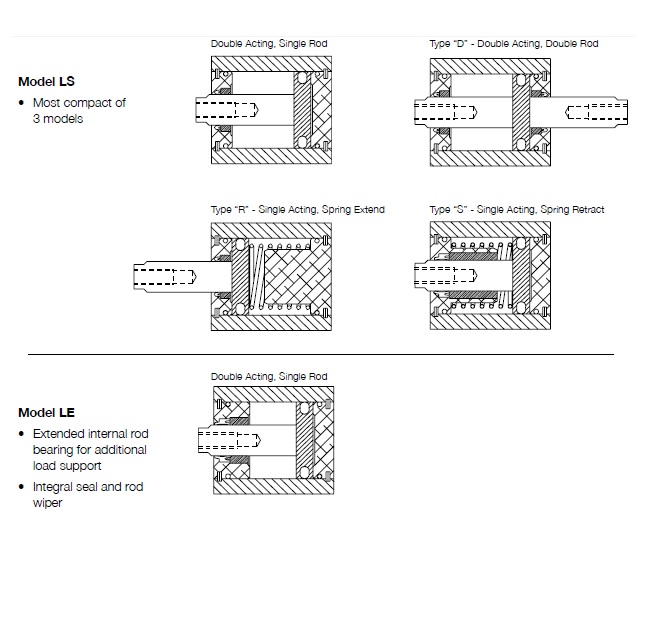 Model LS

• Most compact of 3 models

Double Acting, Single Rod

Type "D" - Double Acting, Double Rod

Type "R" - Single Acting, Spring Extend

Type "S" - Single Acting, Spring Retract

Model LE

• Extended internal rod bearing for additional load support

• Integral seal and rod wiper

Double Acting, Single Rod